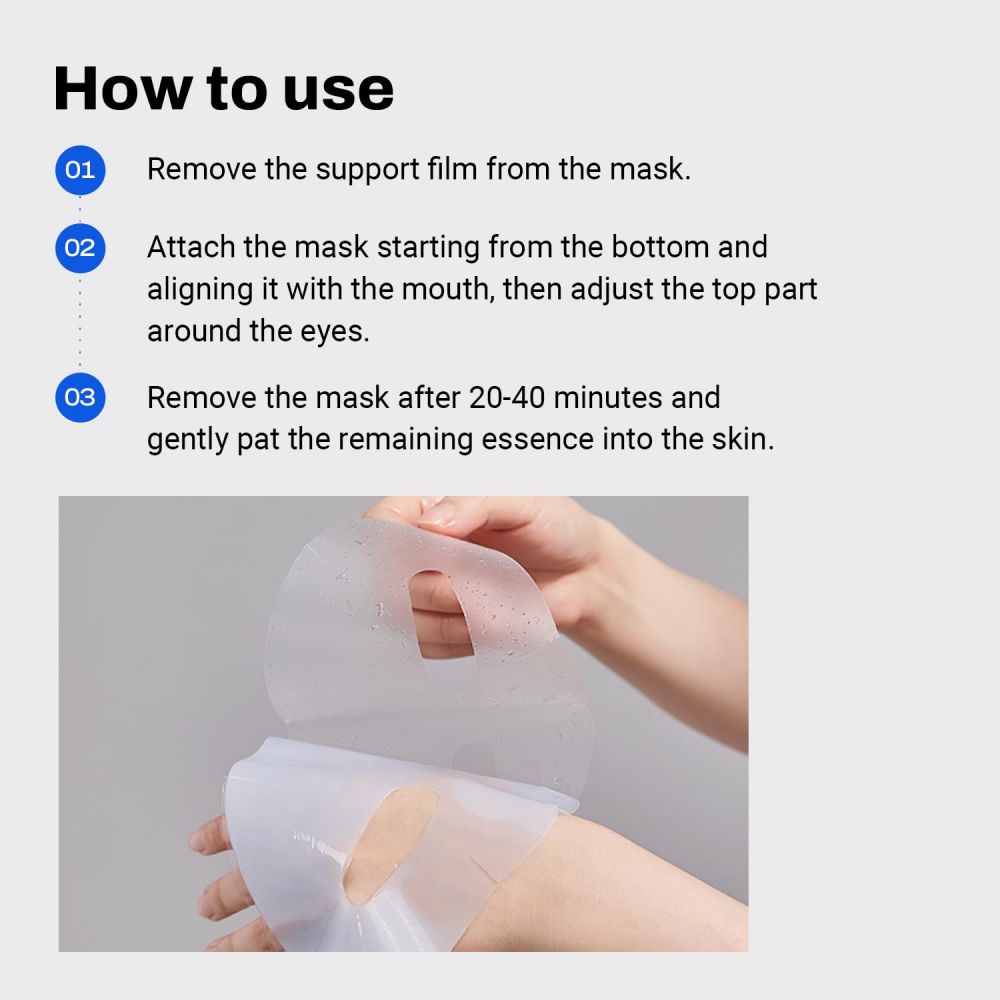 How to use

01 Remove the support film from the mask.

02 Attach the mask starting from the bottom and aligning it with the mouth, then adjust the top part around the eyes.

03 Remove the mask after 20-40 minutes and gently pat the remaining essence into the skin.