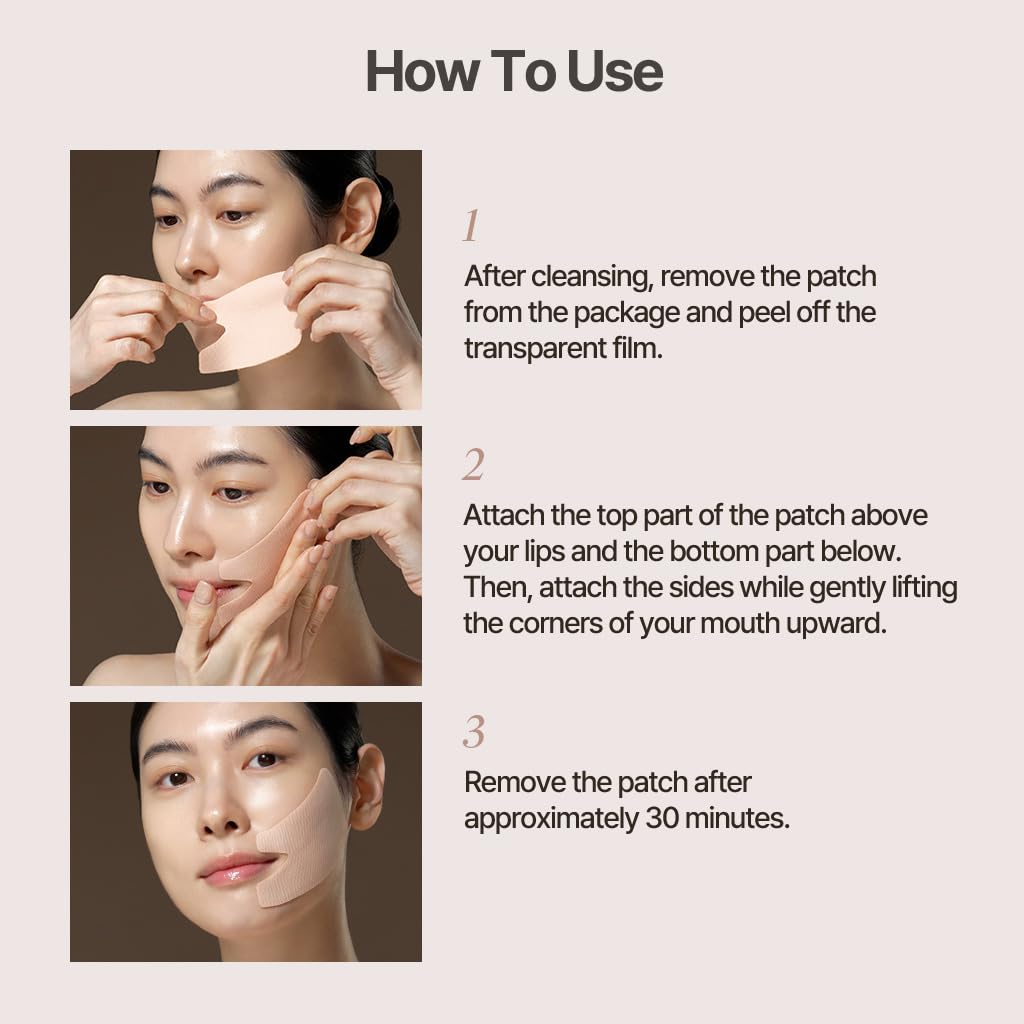 How To Use

1

After cleansing, remove the patch from the package and peel off the transparent film.

2

Attach the top part of the patch above your lips and the bottom part below. Then, attach the sides while gently lifting the corners of your mouth upward.

3

Remove the patch after approximately 30 minutes.