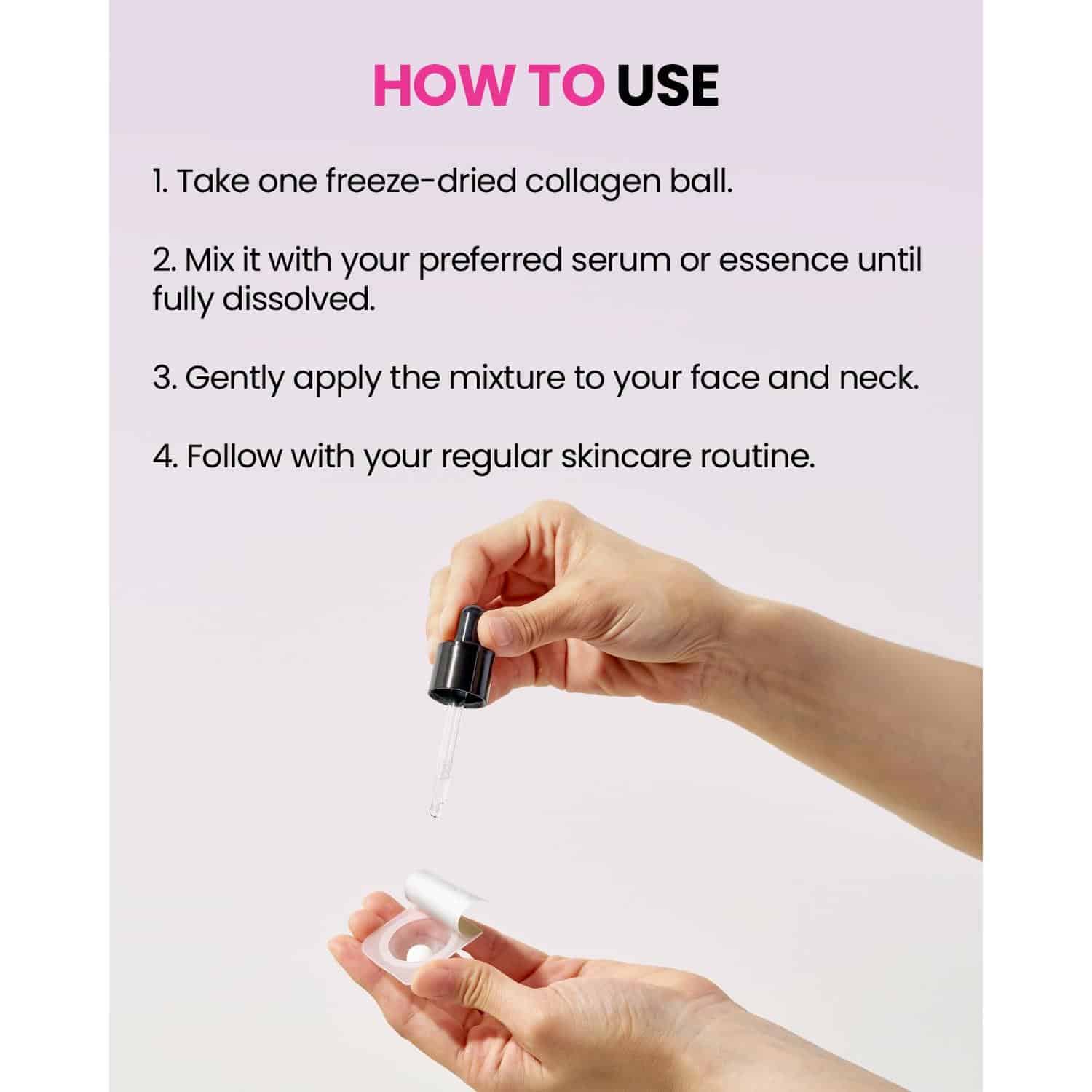 HOW TO USE

1. Take one freeze-dried collagen ball.

2. Mix it with your preferred serum or essence until fully dissolved.

3. Gently apply the mixture to your face and neck.

4. Follow with your regular skincare routine.