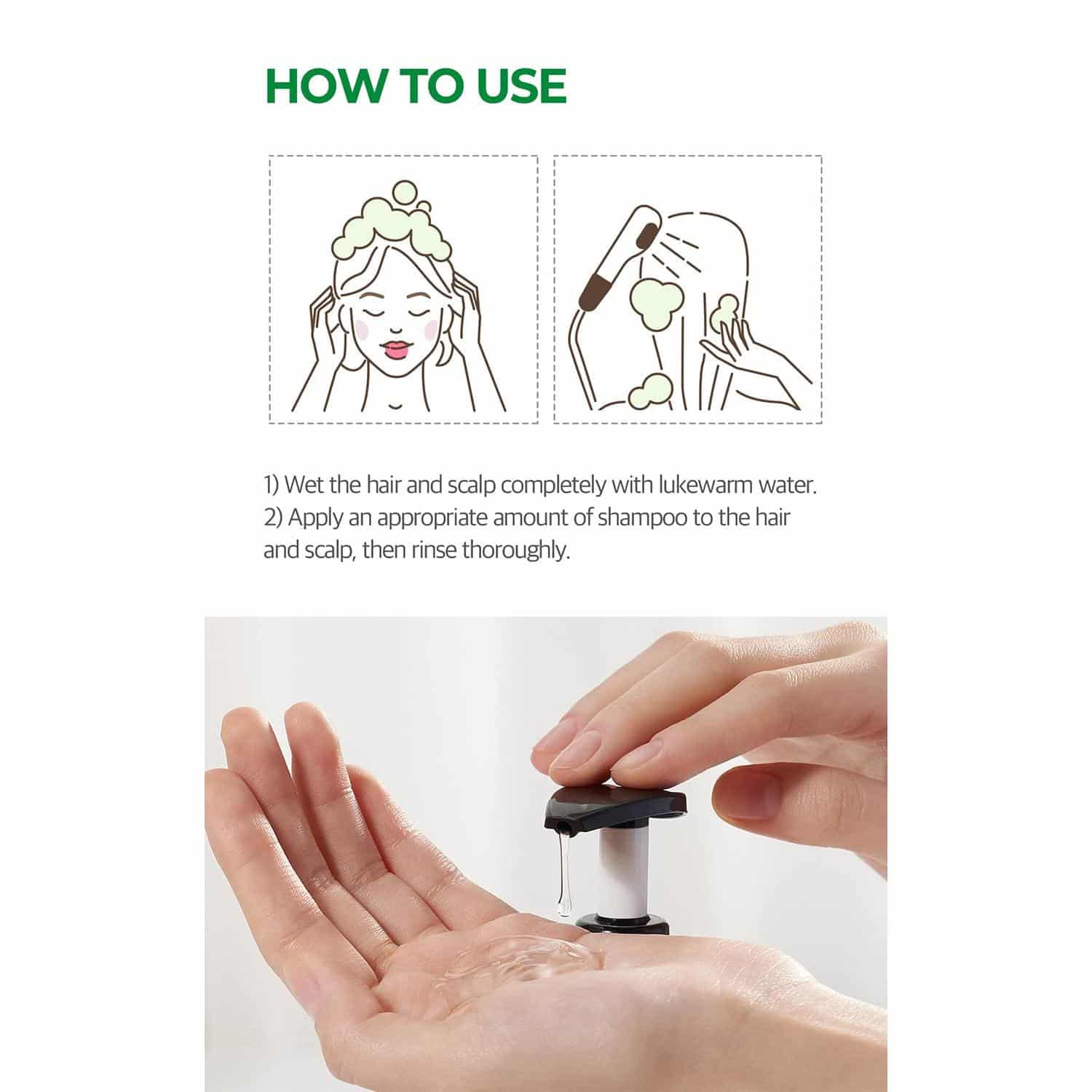 HOW TO USE

1) Wet the hair and scalp completely with lukewarm water.
2) Apply an appropriate amount of shampoo to the hair and scalp, then rinse thoroughly.