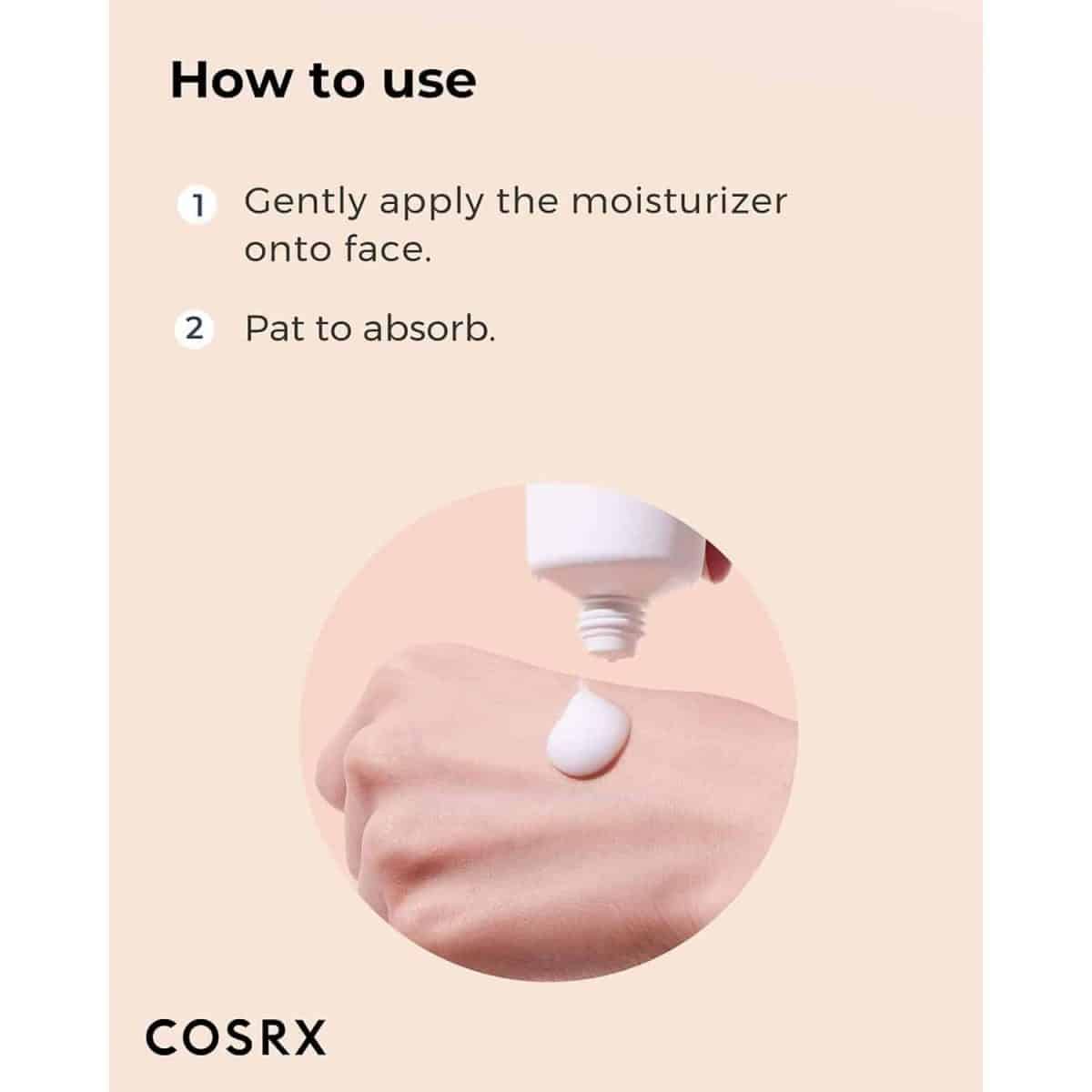 How to use

1 Gently apply the moisturizer onto face.

2 Pat to absorb.

COSRX