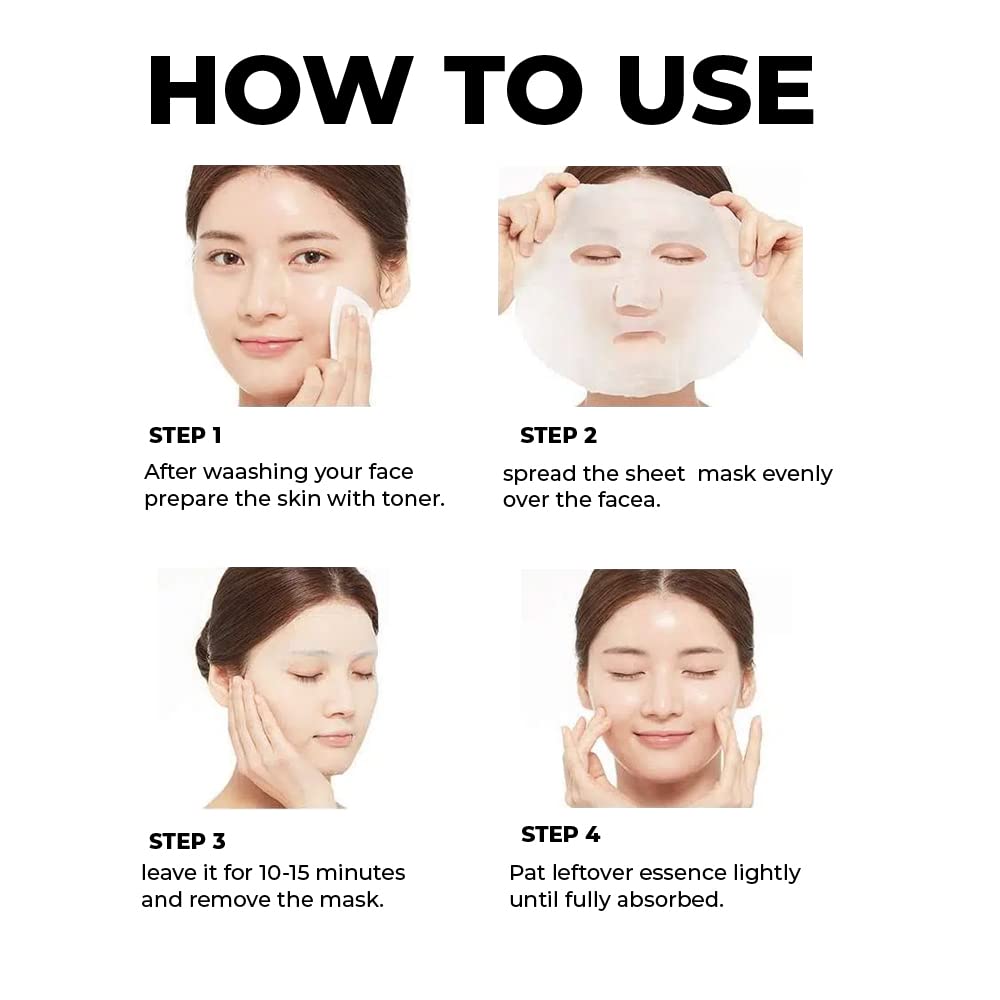 HOW TO USE

STEP 1
After waashing your face prepare the skin with toner.

STEP 2
spread the sheet  mask evenly over the facea.

STEP 3
leave it for 10-15 minutes and remove the mask.

STEP 4
Pat leftover essence lightly until fully absorbed.