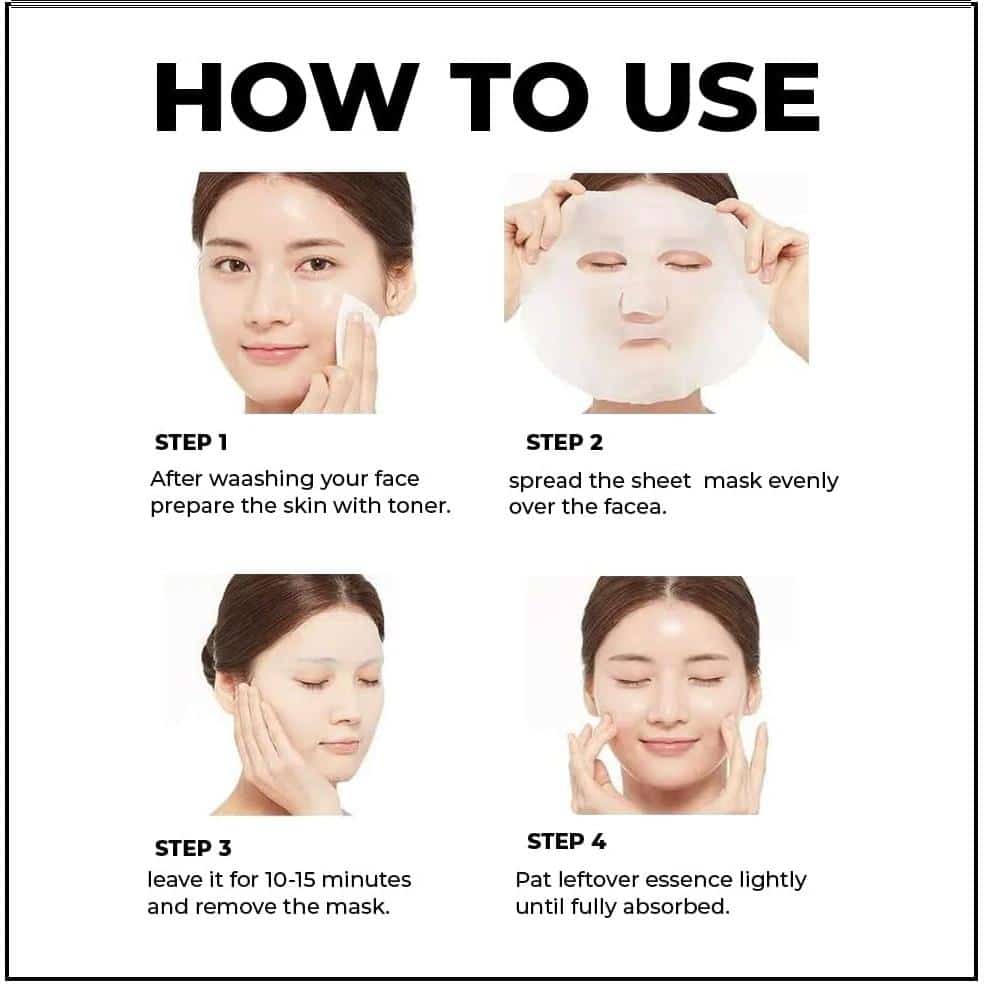 HOW TO USE

STEP 1
After waashing your face prepare the skin with toner.

STEP 2
spread the sheet mask evenly over the facea.

STEP 3
leave it for 10-15 minutes and remove the mask.

STEP 4
Pat leftover essence lightly until fully absorbed.