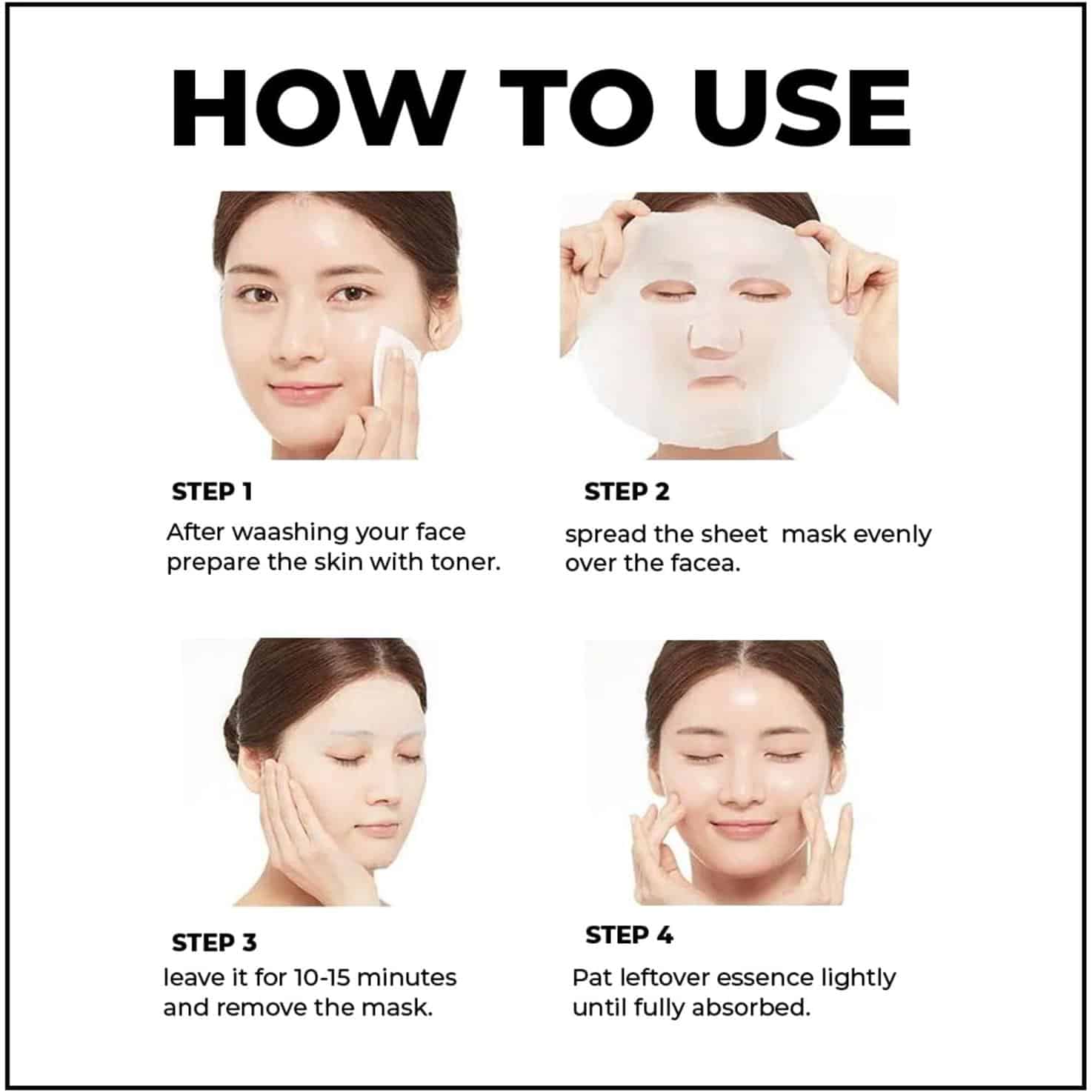 HOW TO USE

STEP 1
After waashing your face prepare the skin with toner.

STEP 2
spread the sheet mask evenly over the facea.

STEP 3
leave it for 10-15 minutes and remove the mask.

STEP 4
Pat leftover essence lightly until fully absorbed.