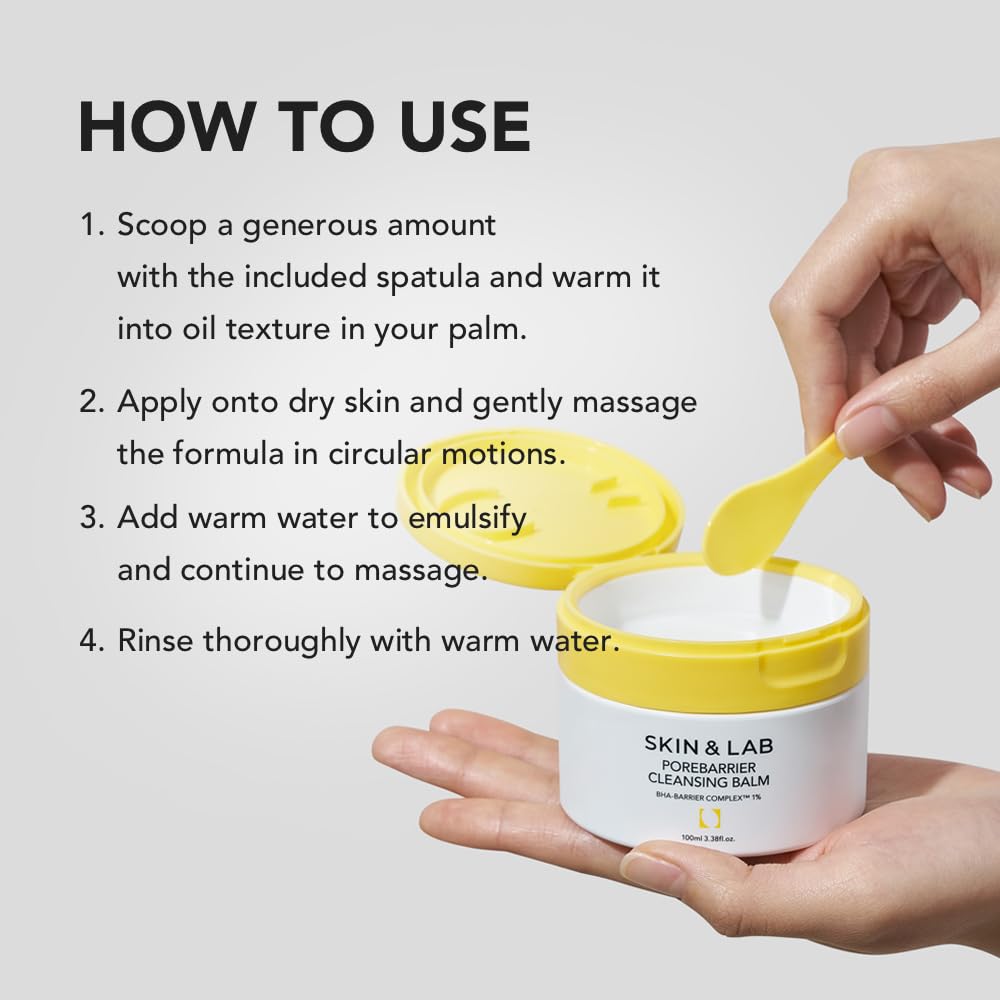 HOW TO USE

1. Scoop a generous amount with the included spatula and warm it into oil texture in your palm.

2. Apply onto dry skin and gently massage the formula in circular motions.

3. Add warm water to emulsify and continue to massage.

4. Rinse thoroughly with warm water.

SKIN & LAB
POREBARRIER CLEANSING BALM
BHA-BARRIER COMPLEX™ 1%
100ml 3.38fl.oz.