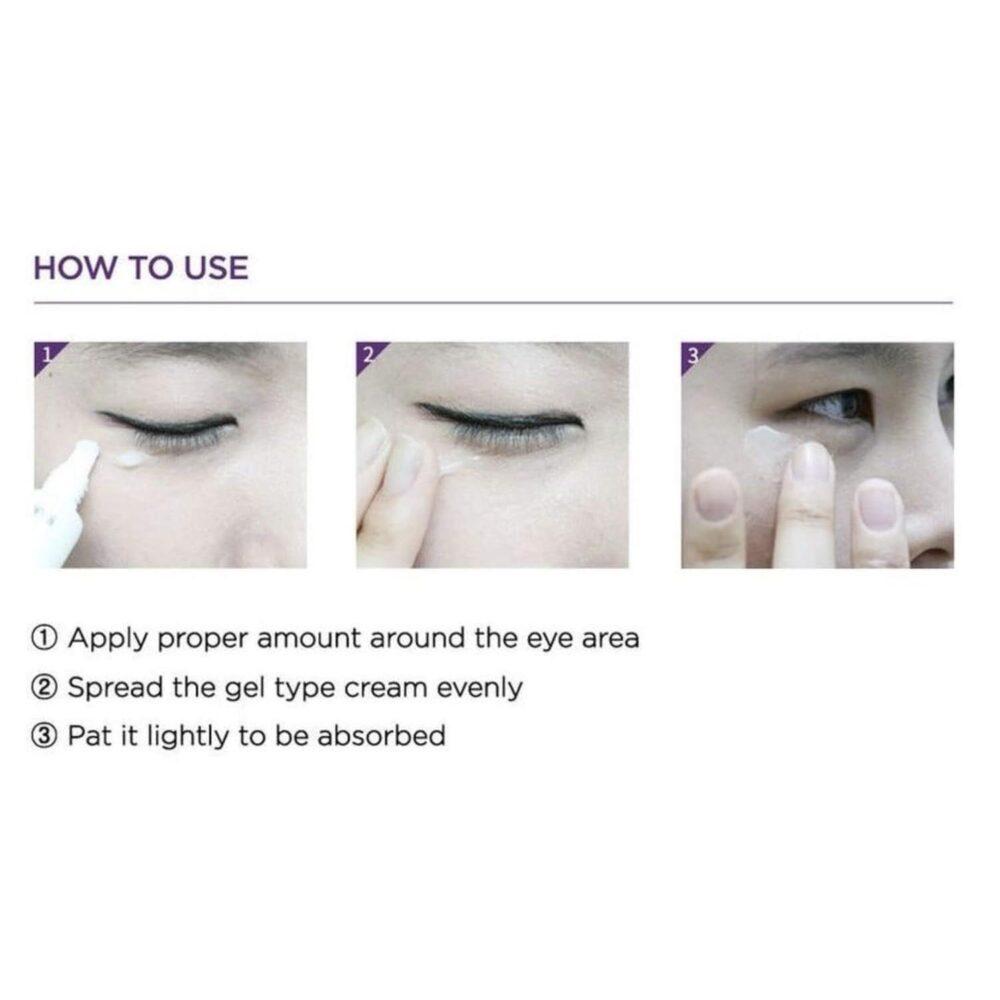 HOW TO USE

1

2

3

① Apply proper amount around the eye area

② Spread the gel type cream evenly

③ Pat it lightly to be absorbed