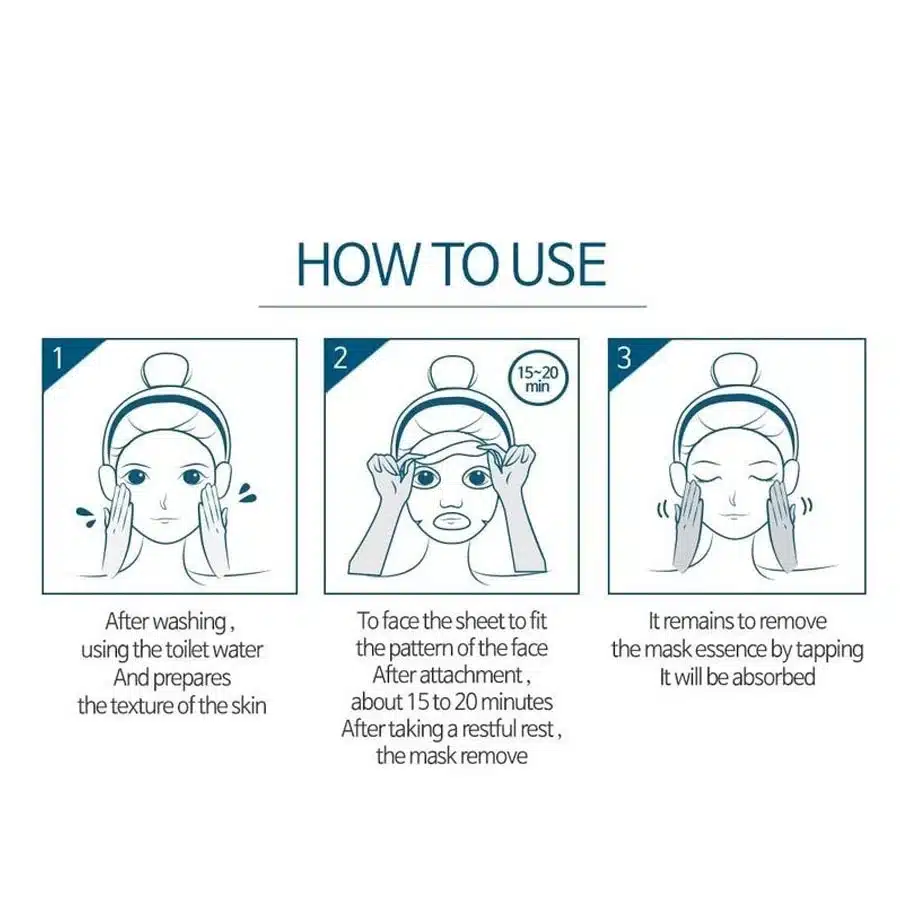 HOW TO USE

1

After washing , using the toilet water And prepares the texture of the skin

2

15~20 min

To face the sheet to fit the pattern of the face After attachment , about 15 to 20 minutes After taking a restful rest , the mask remove

3

It remains to remove the mask essence by tapping It will be absorbed